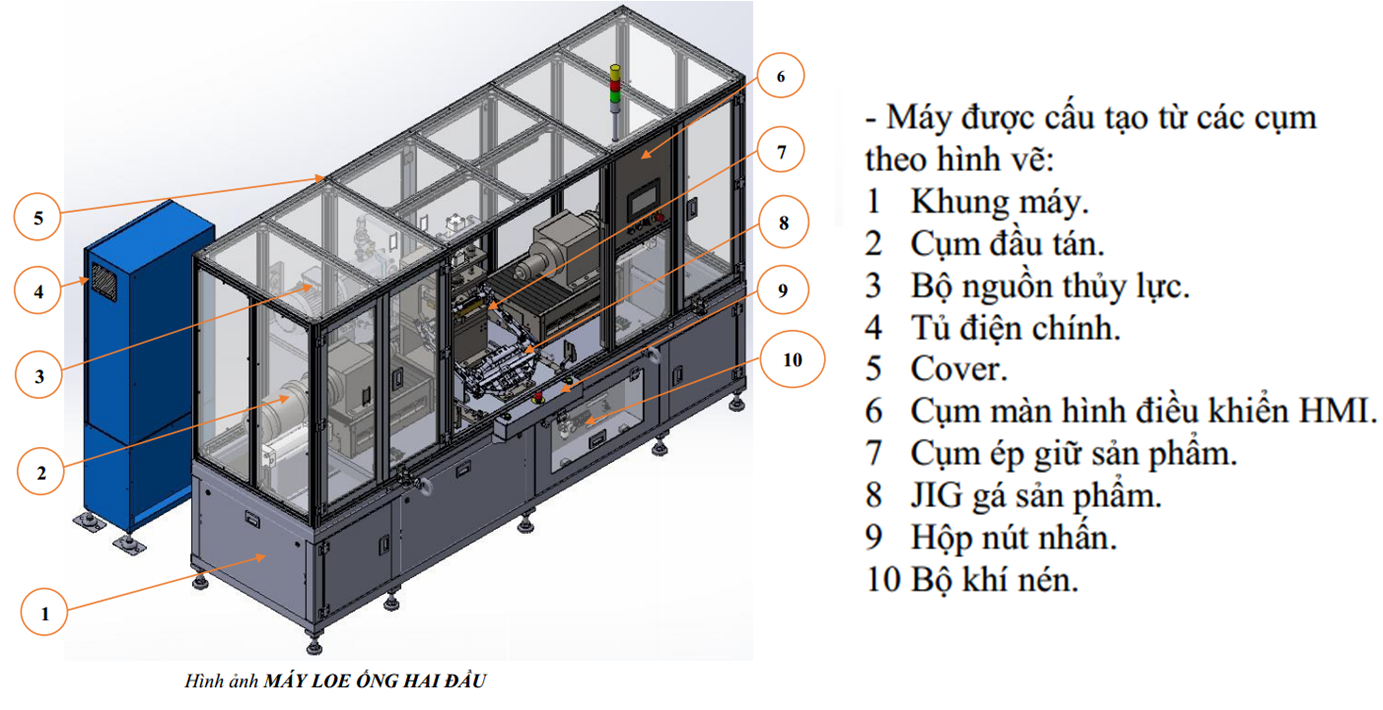 6

7

5

8

4

9

3

10

2

1

Hình ảnh MÁY LOE ỐNG HAI ĐẦU

- Máy được cấu tạo từ các cụm theo hình vẽ:
1 Khung máy.
2 Cụm đầu tán.
3 Bộ nguồn thủy lực.
4 Tủ điện chính.
5 Cover.
6 Cụm màn hình điều khiển HMI.
7 Cụm ép giữ sản phẩm.
8 JIG gá sản phẩm.
9 Hộp nút nhấn.
10 Bộ khí nén.